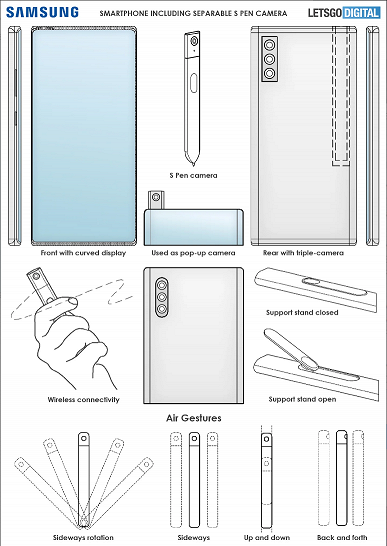 SAMSUNG

SMARTPHONE INCLUDING SEPARABLE S PEN CAMERA

LETSGO DIGITAL

S Pen camera

Front with curved display

Used as pop-up camera

Rear with triple-camera

Support stand closed

Wireless connectivity

Support stand open

Air Gestures

Sideways rotation

Sideways

Up and down

Back and forth