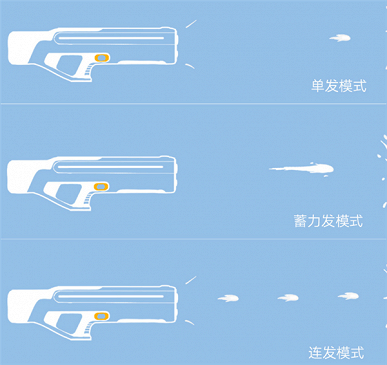 单发模式

蓄力发模式

连发模式