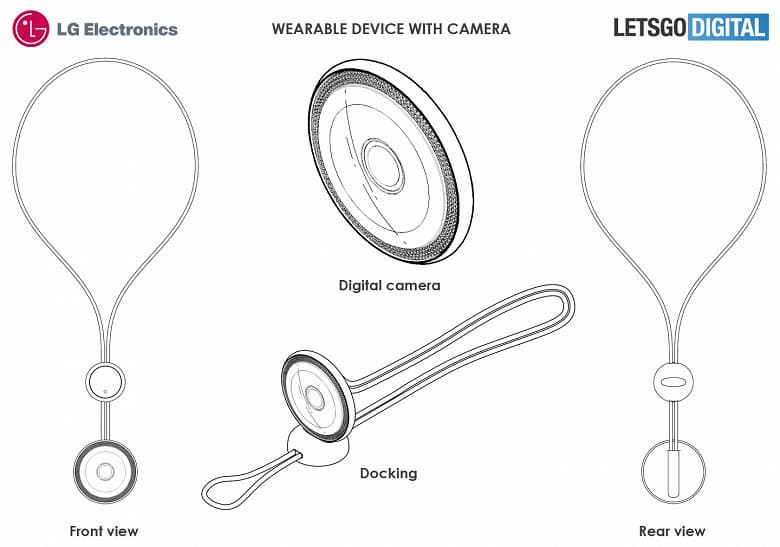 LG Electronics

WEARABLE DEVICE WITH CAMERA

LETSGO DIGITAL

Digital camera

Docking

Front view

Rear view