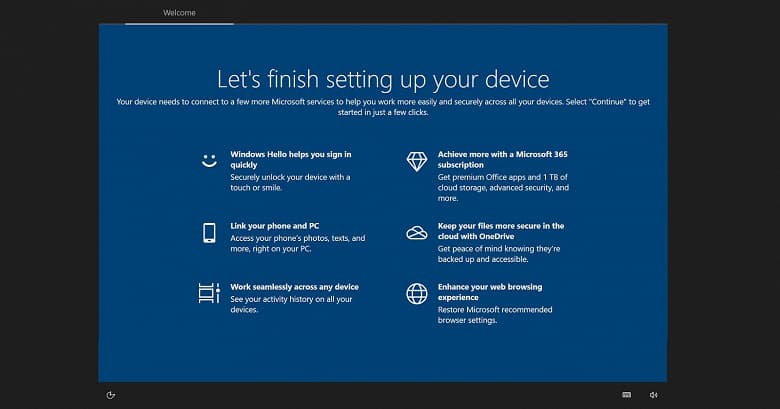 Welcome

Let's finish setting up your device

Your device needs to connect to a few more Microsoft services to help you work more easily and securely across all your devices. Select "Continue" to get started in just a few clicks.

Windows Hello helps you sign in quickly
Securely unlock your device with a touch or smile.

Link your phone and PC
Access your phone's photos, texts, and more, right on your PC.

Work seamlessly across any device
See your activity history on all your devices.

Achieve more with a Microsoft 365 subscription
Get premium Office apps and 1 TB of cloud storage, advanced security, and more.

Keep your files more secure in the cloud with OneDrive
Get peace of mind knowing they're backed up and accessible.

Enhance your web browsing experience
Restore Microsoft recommended browser settings.