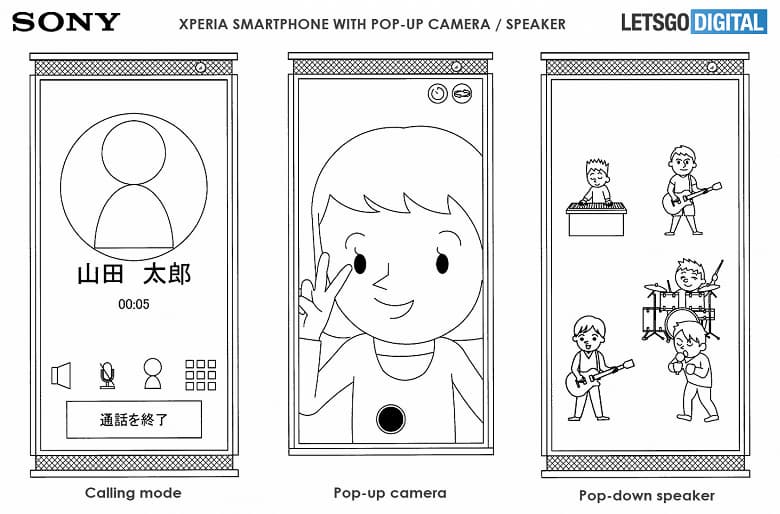 SONY

XPERIA SMARTPHONE WITH POP-UP CAMERA / SPEAKER

LETSGO DIGITAL

山田　太郎

00:05

通話を終了

Calling mode

Pop-up camera

Pop-down speaker