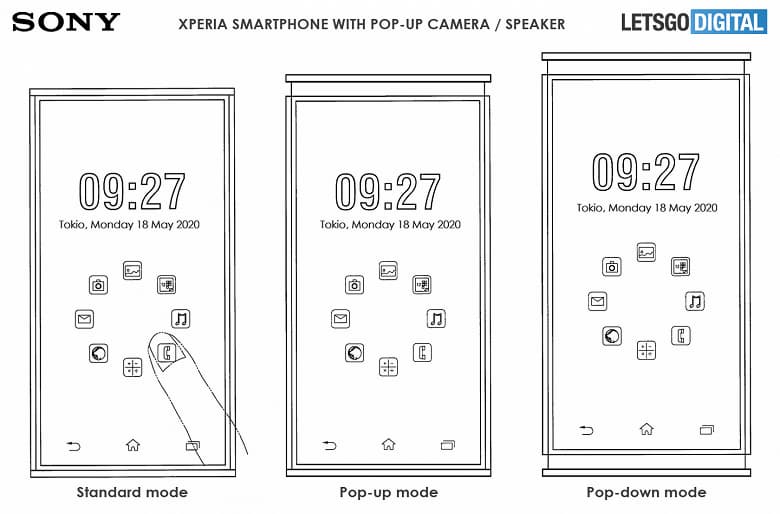 SONY

XPERIA SMARTPHONE WITH POP-UP CAMERA / SPEAKER

LETSGO DIGITAL

09:27

Tokio, Monday 18 May 2020

Standard mode

09:27

Tokio, Monday 18 May 2020

Pop-up mode

09:27

Tokio, Monday 18 May 2020

Pop-down mode