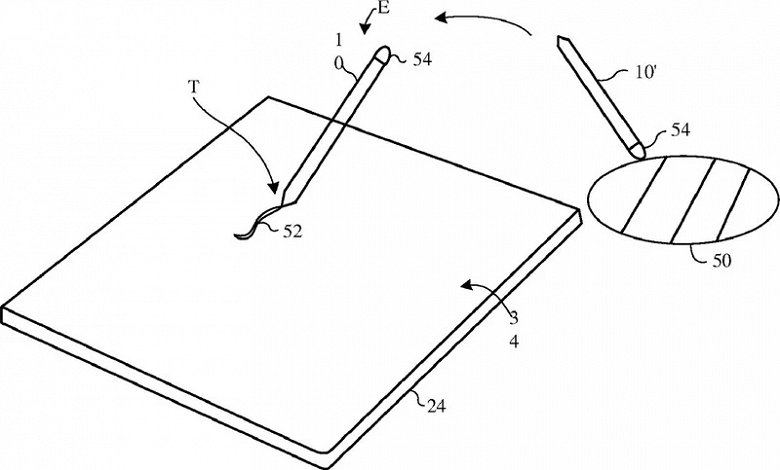 E
1
0
54
10'
T
54
52
50
3
4
24