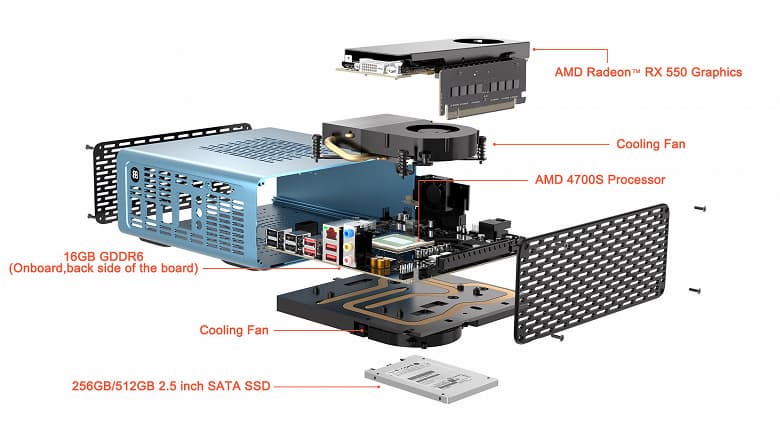 AMD Radeon™ RX 550 Graphics

Cooling Fan

AMD 4700S Processor

16GB GDDR6
(Onboard,back side of the board)

Cooling Fan

256GB/512GB 2.5 inch SATA SSD