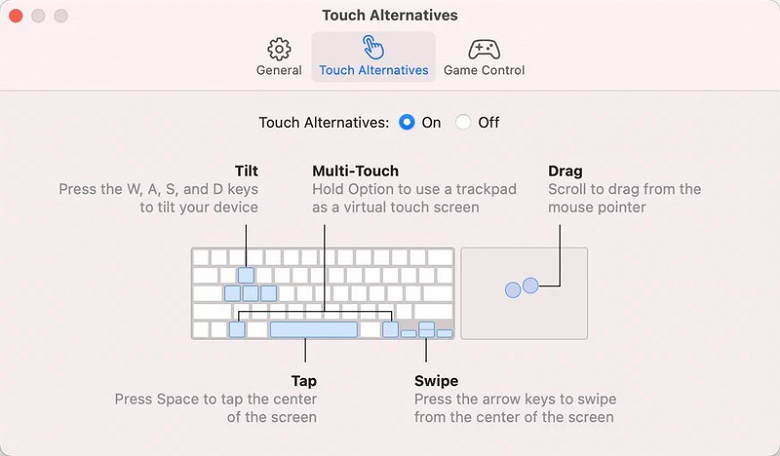 Touch Alternatives

General
Touch Alternatives
Game Control

Touch Alternatives: On Off

Tilt
Press the W, A, S, and D keys to tilt your device

Multi-Touch
Hold Option to use a trackpad as a virtual touch screen

Drag
Scroll to drag from the mouse pointer

Tap
Press Space to tap the center of the screen

Swipe
Press the arrow keys to swipe from the center of the screen