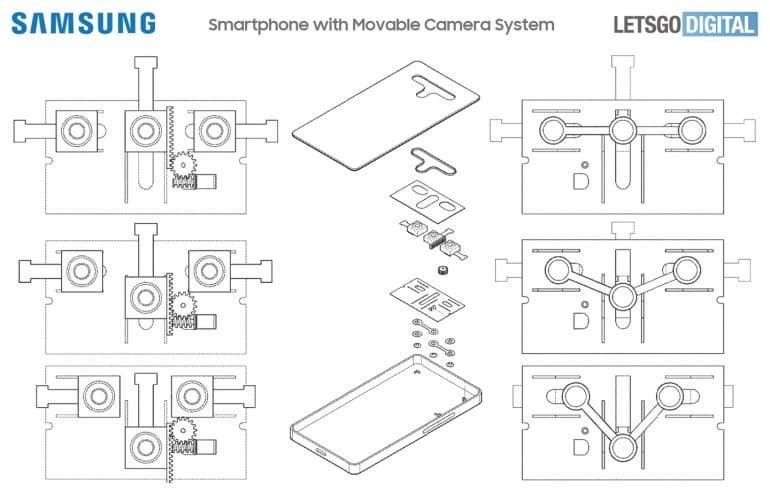 SAMSUNG

Smartphone with Movable Camera System

LETSGO DIGITAL