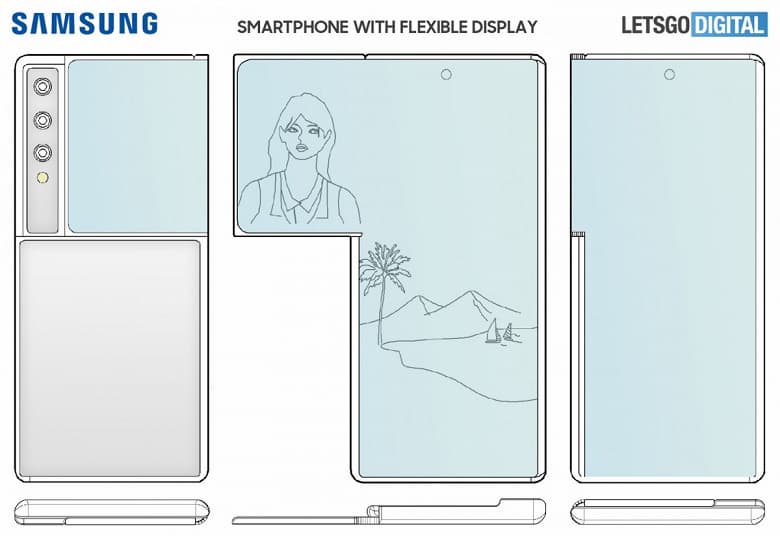 SAMSUNG

SMARTPHONE WITH FLEXIBLE DISPLAY

LETSGO DIGITAL