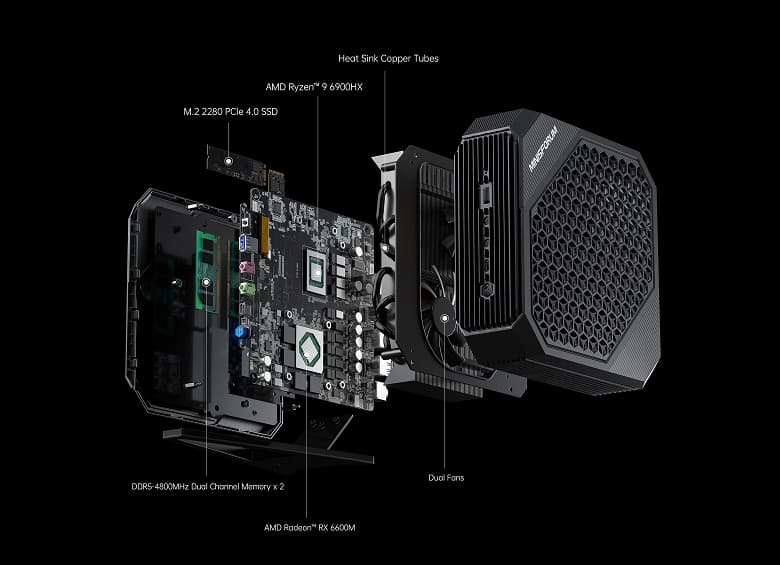 Heat Sink Copper Tubes

AMD Ryzen™ 9 6900HX

M.2 2280 PCIe 4.0 SSD

MINISFORUM

DDR5-4800MHz Dual Channel Memory x 2

Dual Fans

AMD Radeon™ RX 6600M