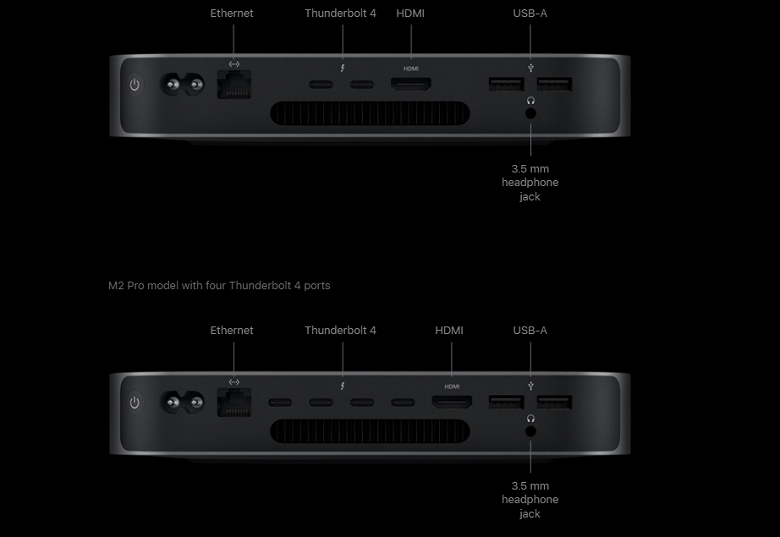 Ethernet Thunderbolt 4 HDMI USB-A

HDMI

3.5 mm headphone jack

M2 Pro model with four Thunderbolt 4 ports

Ethernet Thunderbolt 4 HDMI USB-A

HDMI

3.5 mm headphone jack