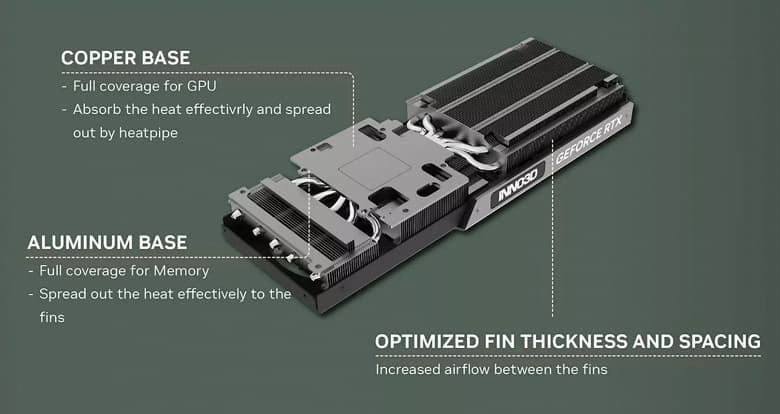 COPPER BASE
- Full coverage for GPU
- Absorb the heat effectivrly and spread out by heatpipe

ALUMINUM BASE
- Full coverage for Memory
- Spread out the heat effectively to the fins

INNO3D
GEFORCE RTX

OPTIMIZED FIN THICKNESS AND SPACING
Increased airflow between the fins