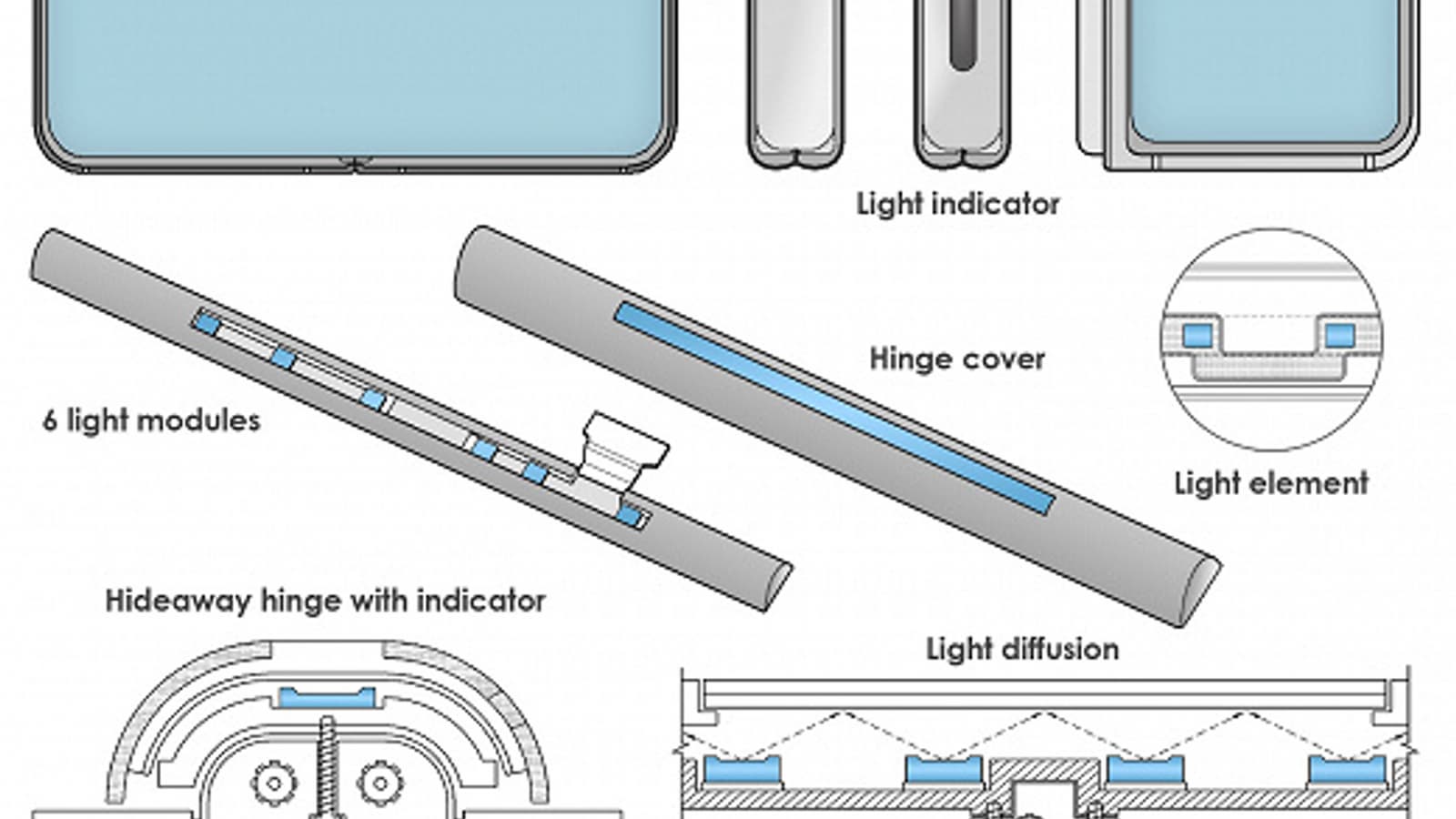 Light indicator

Hinge cover

6 light modules

Light element

Hideaway hinge with indicator

Light diffusion