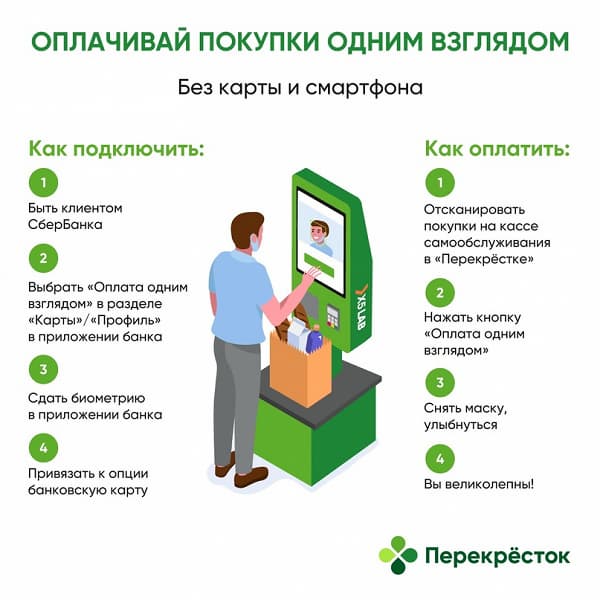 ОПЛАЧИВАЙ ПОКУПКИ ОДНИМ ВЗГЛЯДОМ

Без карты и смартфона

Как подключить:

1
Быть клиентом СберБанка

2
Выбрать «Оплата одним взглядом» в разделе «Карты»/«Профиль» в приложении банка

3
Сдать биометрию в приложении банка

4
Привязать к опции банковскую карту

X5 LAB

Как оплатить:

1
Отсканировать покупки на кассе самообслуживания в «Перекрёстке»

2
Нажать кнопку «Оплата одним взглядом»

3
Снять маску, улыбнуться

4
Вы великолепны!

Перекрёсток