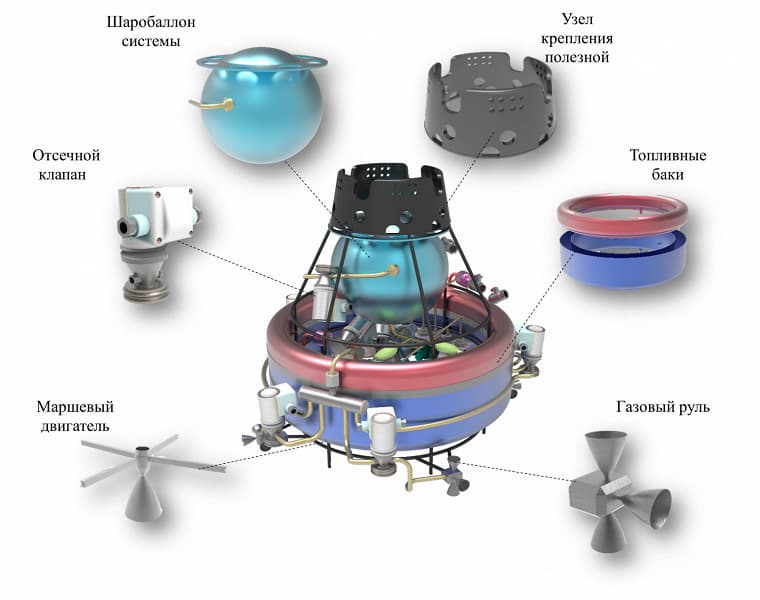 Шаробаллон системы

Узел крепления полезной

Отсечной клапан

Топливные баки

Маршевый двигатель

Газовый руль