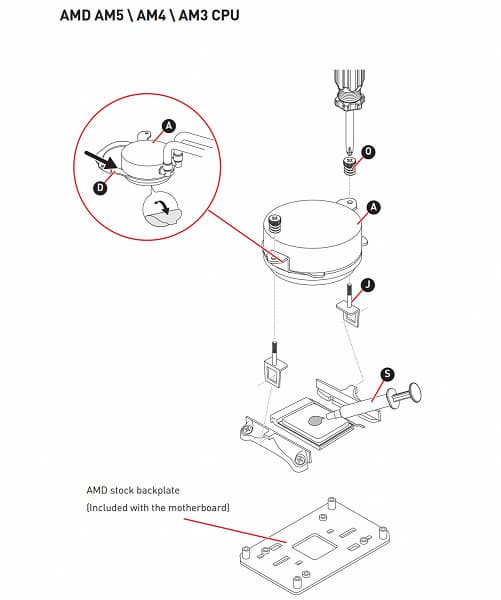 AMD AM5 \ AM4 \ AM3 CPU

A

D

O

A

J

S

AMD stock backplate
(Included with the motherboard)