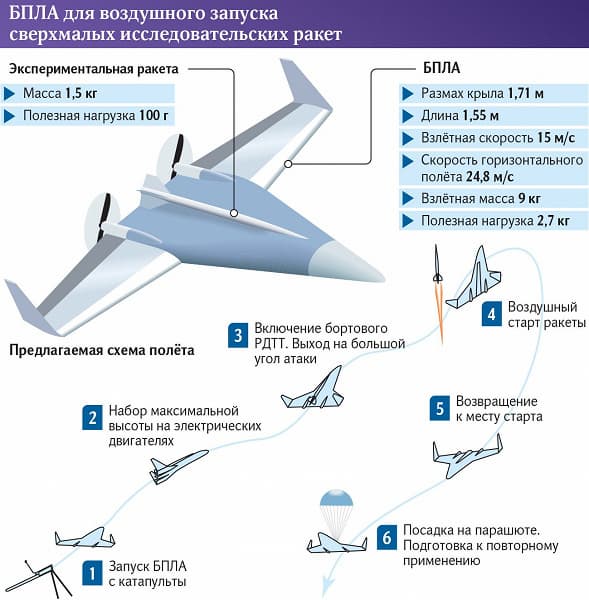 БПЛА для воздушного запуска сверхмалых исследовательских ракет

Экспериментальная ракета

Масса 1,5 кг

Полезная нагрузка 100 г

БПЛА

Размах крыла 1,71 м

Длина 1,55 м

Взлётная скорость 15 м/с

Скорость горизонтального полёта 24,8 м/с

Взлётная масса 9 кг

Полезная нагрузка 2,7 кг

Предлагаемая схема полёта

1 Запуск БПЛА с катапульты

2 Набор максимальной высоты на электрических двигателях

3 Включение бортового РДТТ. Выход на большой угол атаки

4 Воздушный старт ракеты

5 Возвращение к месту старта

6 Посадка на парашюте. Подготовка к повторному применению